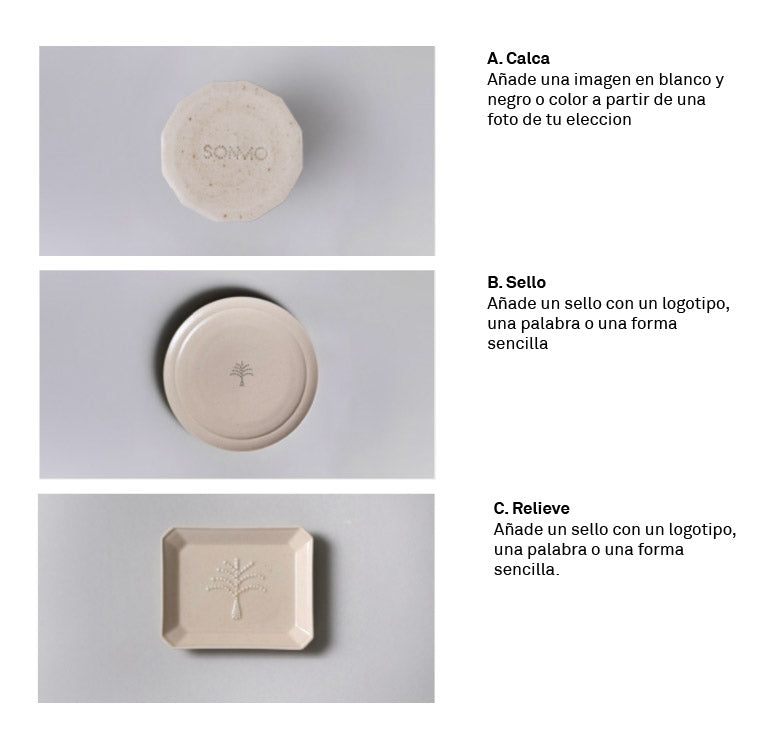 SONMO

A. Calca
Añade una imagen en blanco y negro o color a partir de una foto de tu eleccion

B. Sello
Añade un sello con un logotipo, una palabra o una forma sencilla

C. Relieve
Añade un sello con un logotipo, una palabra o una forma sencilla.